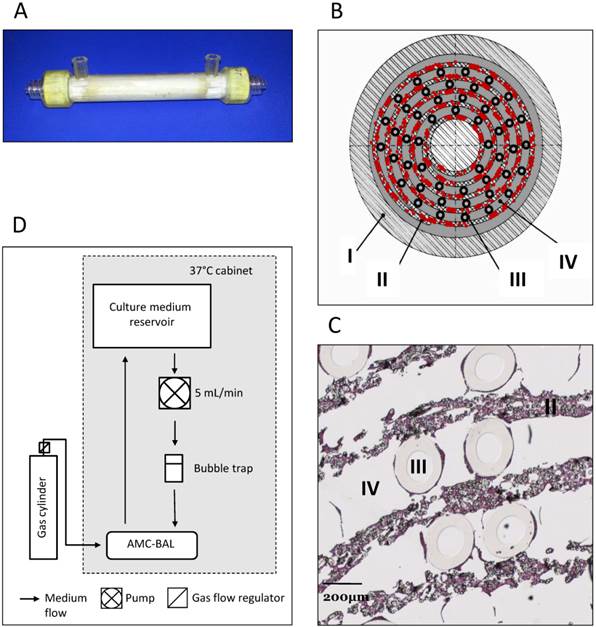 A

B

I

II

III

IV

D

37°C cabinet

Culture medium reservoir

5 mL/min

Bubble trap

Gas cylinder

AMC-BAL

Medium flow

Pump

Gas flow regulator

C

II

III

IV

200µm